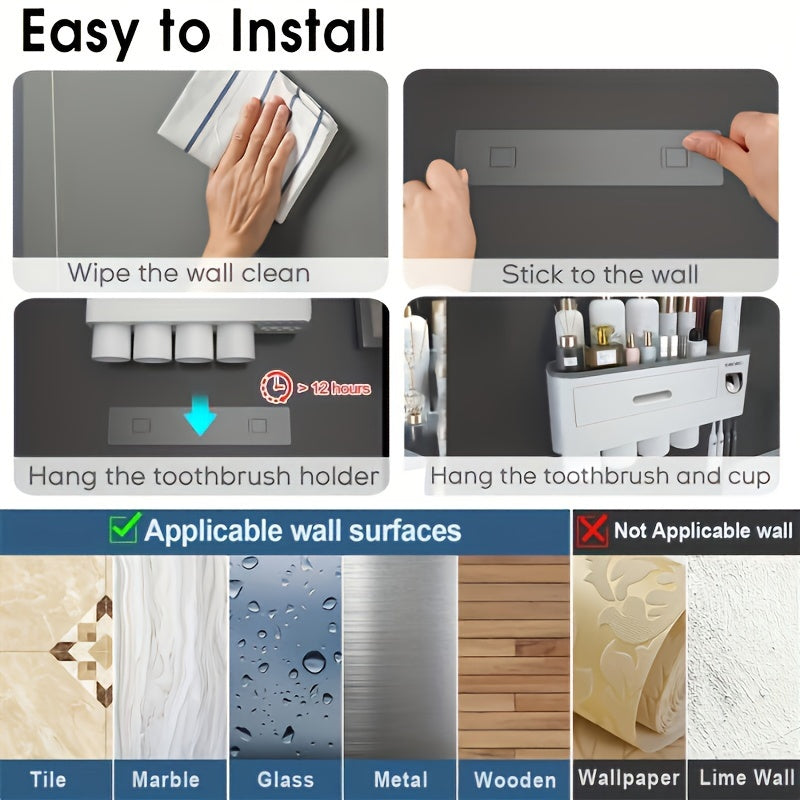 Easy to Install

Wipe the wall clean

Stick to the wall

> 12 hours

Hang the toothbrush holder

Hang the toothbrush and cup

Applicable wall surfaces

Not Applicable wall

Tile

Marble

Glass

Metal

Wooden

Wallpaper

Lime Wall